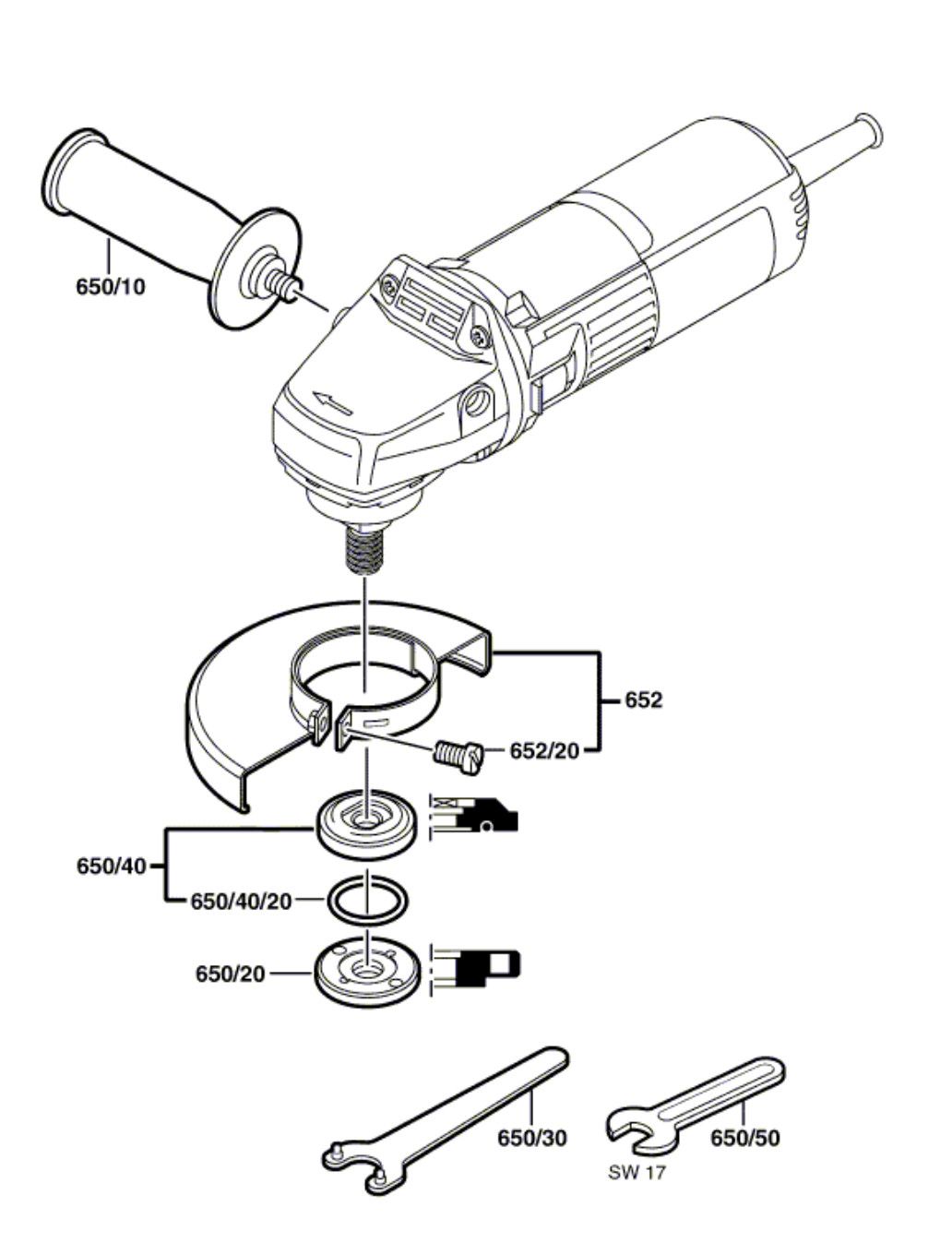 650/10

652

652/20

650/40

650/40/20

650/20

650/30

650/50

SW 17